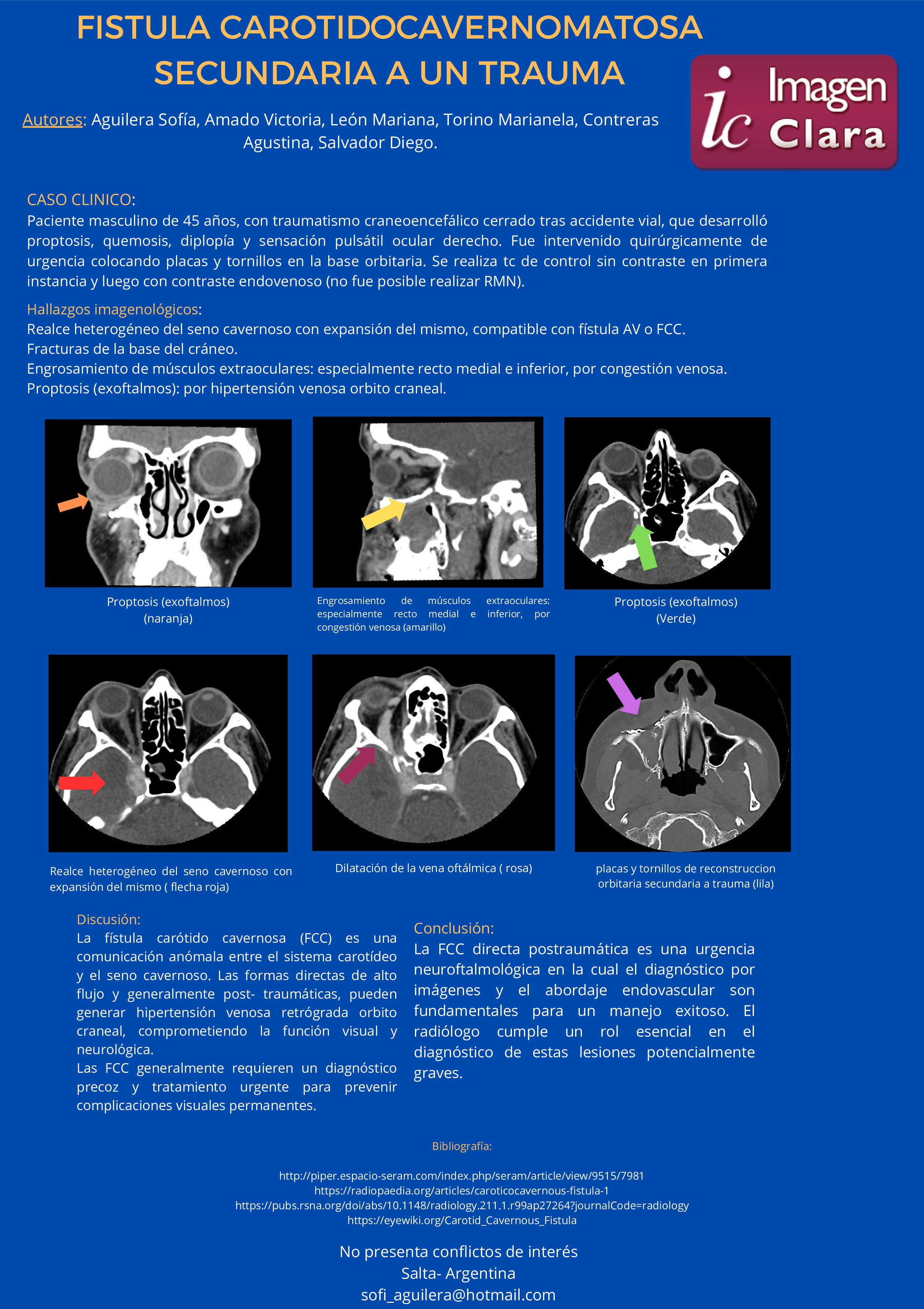 FISTULA CAROTIDOCAVERNOMATOSA SECUNDARIA A UN TRAUMA

ic Imagen Clara

Autores: Aguilera Sofía, Amado Victoria, León Mariana, Torino Marianela, Contreras Agustina, Salvador Diego.

CASO CLINICO:
Paciente masculino de 45 años, con traumatismo craneoencefálico cerrado tras accidente vial, que desarrolló proptosis, quemosis, diplopía y sensación pulsátil ocular derecho. Fue intervenido quirúrgicamente de urgencia colocando placas y tornillos en la base orbitaria. Se realiza tc de control sin contraste en primera instancia y luego con contraste endovenoso (no fue posible realizar RMN).

Hallazgos imagenológicos:
Realce heterogéneo del seno cavernoso con expansión del mismo, compatible con fístula AV o FCC.
Fracturas de la base del cráneo.
Engrosamiento de músculos extraoculares: especialmente recto medial e inferior, por congestión venosa.
Proptosis (exoftalmos): por hipertensión venosa orbito craneal.

Proptosis (exoftalmos) (naranja)

Engrosamiento de músculos extraoculares: especialmente recto medial e inferior, por congestión venosa (amarillo)

Proptosis (exoftalmos) (Verde)

Realce heterogéneo del seno cavernoso con expansión del mismo ( flecha roja)

Dilatación de la vena oftálmica ( rosa)

placas y tornillos de reconstruccion orbitaria secundaria a trauma (lila)

Discusión:
La fístula carótido cavernosa (FCC) es una comunicación anómala entre el sistema carotídeo y el seno cavernoso. Las formas directas de alto flujo y generalmente post- traumáticas, pueden generar hipertensión venosa retrógrada orbito craneal, comprometiendo la función visual y neurológica.
Las FCC generalmente requieren un diagnóstico precoz y tratamiento urgente para prevenir complicaciones visuales permanentes.

Conclusión:
La FCC directa postraumática es una urgencia neuroftalmológica en la cual el diagnóstico por imágenes y el abordaje endovascular son fundamentales para un manejo exitoso. El radiólogo cumple un rol esencial en el diagnóstico de estas lesiones potencialmente graves.

Bibliografía:

http://piper.espacio-seram.com/index.php/seram/article/view/9515/7981
https://radiopaedia.org/articles/caroticocavernous-fistula-1
https://pubs.rsna.org/doi/abs/10.1148/radiology.211.1.r99ap27264?journalCode=radiology
https://eyewiki.org/Carotid_Cavernous_Fistula

No presenta conflictos de interés
Salta- Argentina
sofi_aguilera@hotmail.com